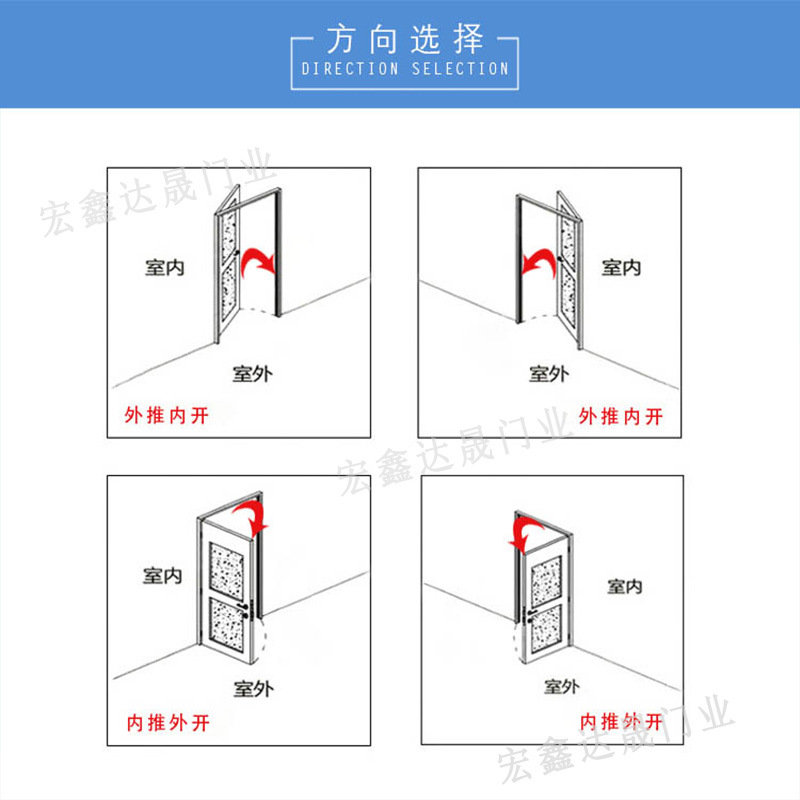 方向选择
DIRECTION SELECTION

宏鑫达晟门业

室内
室外
外推内开

室内
室外
外推内开

宏鑫达晟门业

室内
室外
内推外开

室内
室外
内推外开

宏鑫达晟门业